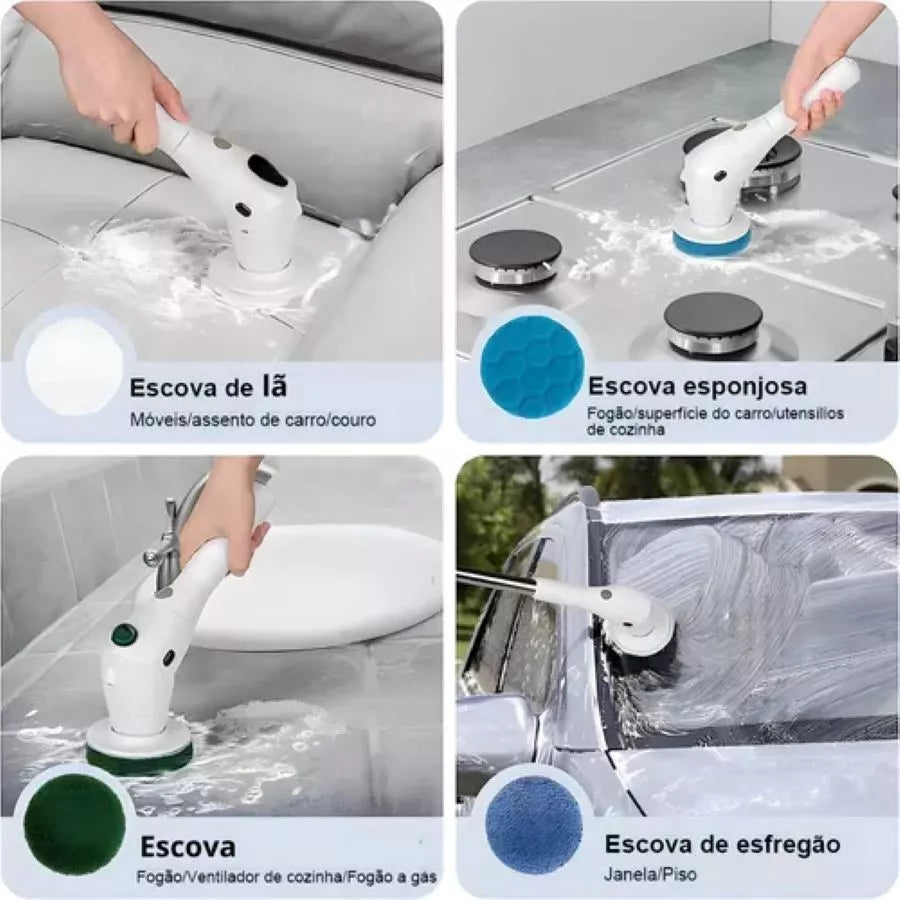 Escova de lã
Móveis/assento de carro/couro

Escova esponjosa
Fogão/superfície do carro/utensílios de cozinha

Escova
Fogão/Ventilador de cozinha/Fogão a gás

Escova de esfregão
Janela/Piso