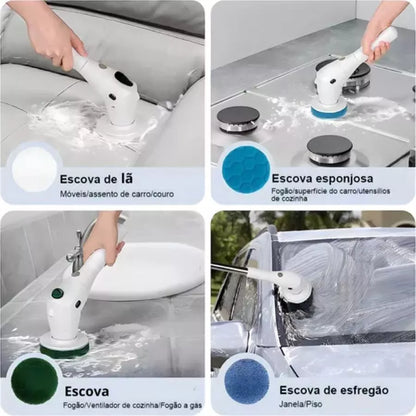 Escova de lã
Móveis/assento de carro/couro

Escova esponjosa
Fogão/superfície do carro/utensílios de cozinha

Escova
Fogão/Ventilador de cozinha/Fogão a gás

Escova de esfregão
Janela/Piso